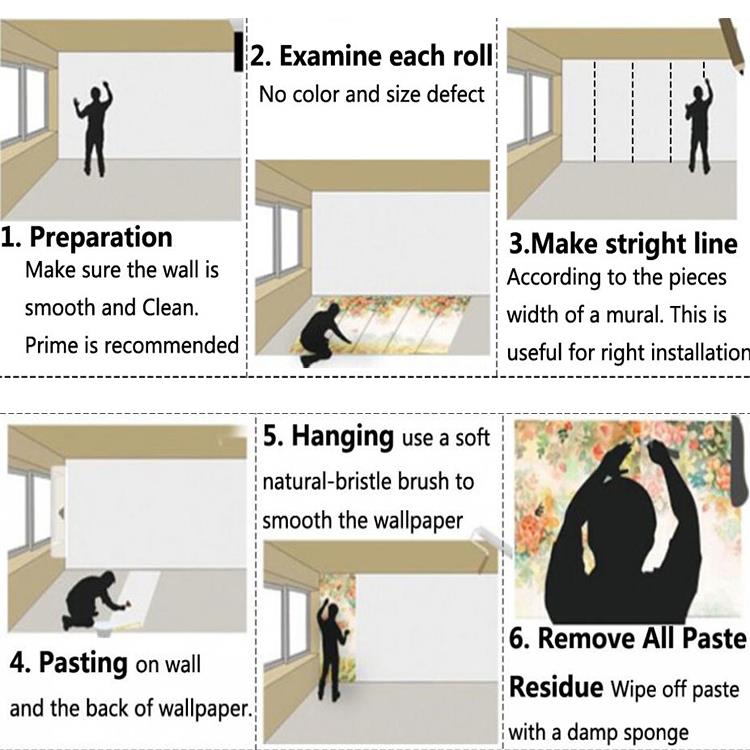 1. Preparation
Make sure the wall is smooth and Clean. Prime is recommended

2. Examine each roll
No color and size defect

3.Make stright line
According to the pieces width of a mural. This is useful for right installation

4. Pasting on wall and the back of wallpaper.

5. Hanging use a soft natural-bristle brush to smooth the wallpaper

6. Remove All Paste Residue Wipe off paste with a damp sponge